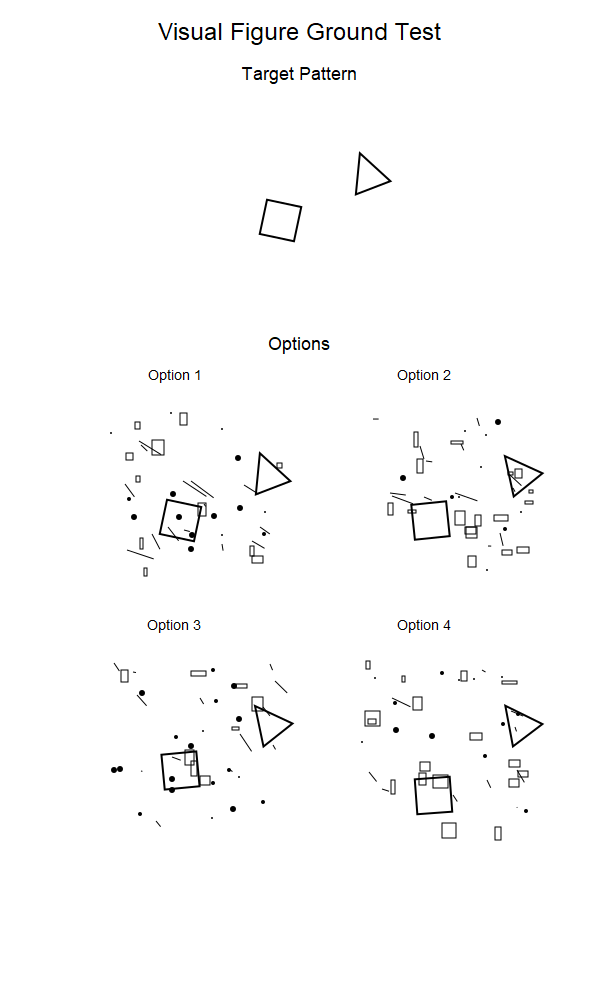 Visual Figure Ground Test

Target Pattern

Options

Option 1

Option 2

Option 3

Option 4